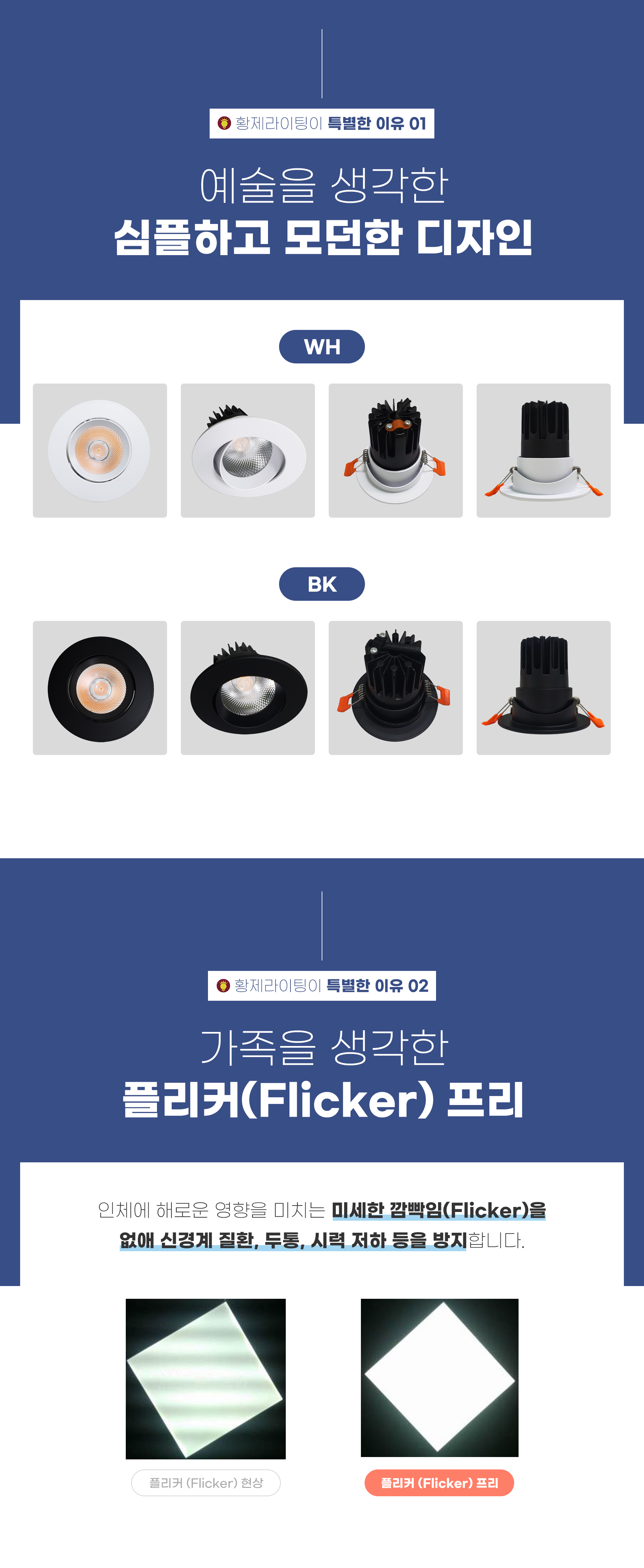 황제라이팅이 특별한 이유 01

예술을 생각한
심플하고 모던한 디자인

WH

BK

황제라이팅이 특별한 이유 02

가족을 생각한
플리커(Flicker) 프리

인체에 해로운 영향을 미치는 미세한 깜빡임(Flicker)을 없애 신경계 질환, 두통, 시력 저하 등을 방지합니다.

플리커 (Flicker) 현상

플리커 (Flicker) 프리